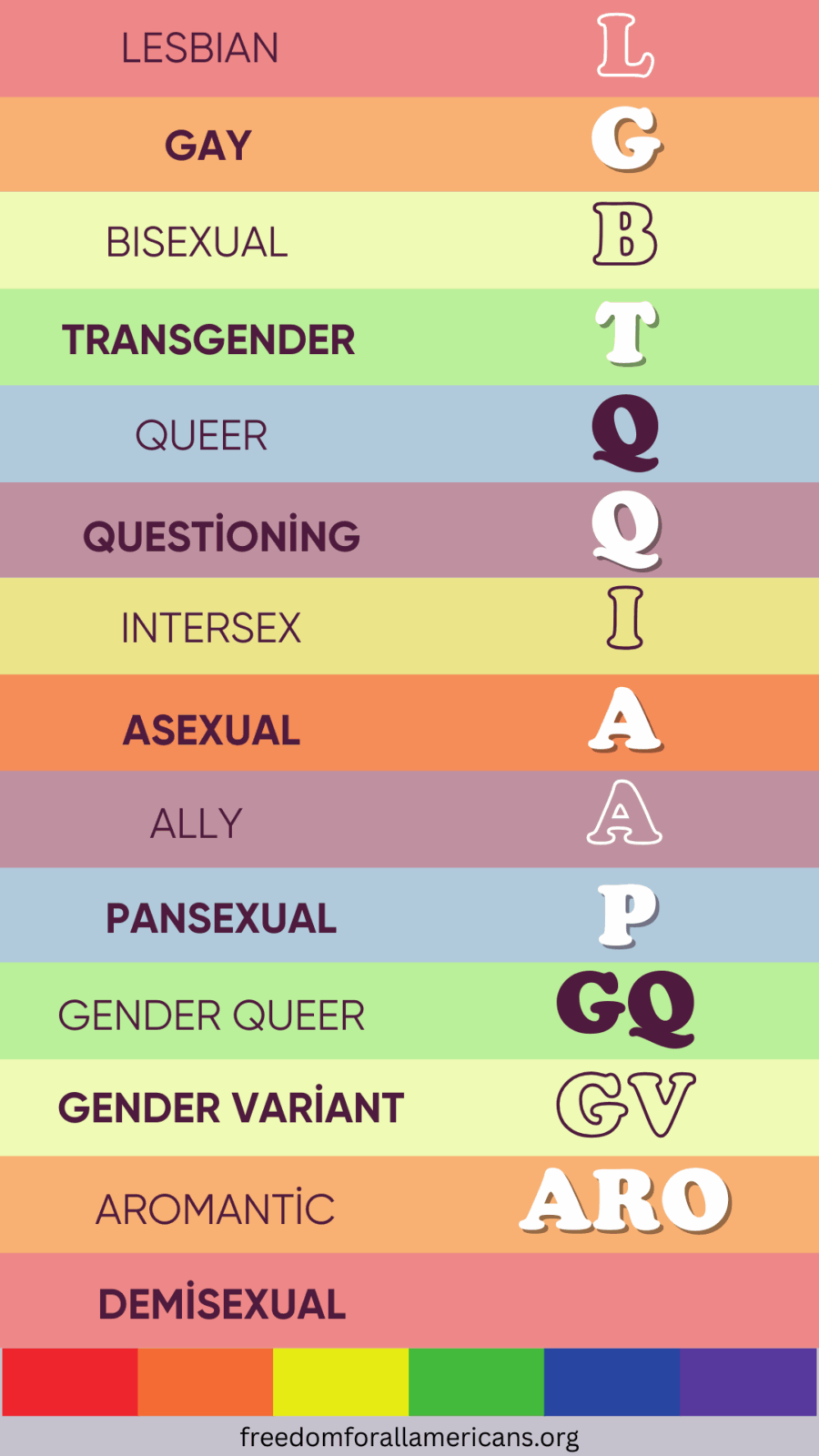 LESBIAN L
GAY G
BISEXUAL B
TRANSGENDER T
QUEER Q
QUESTİONİNG Q
INTERSEX I
ASEXUAL A
ALLY A
PANSEXUAL P
GENDER QUEER GQ
GENDER VARİANT GV
AROMANTİC ARO
DEMİSEXUAL

freedomforallamericans.org